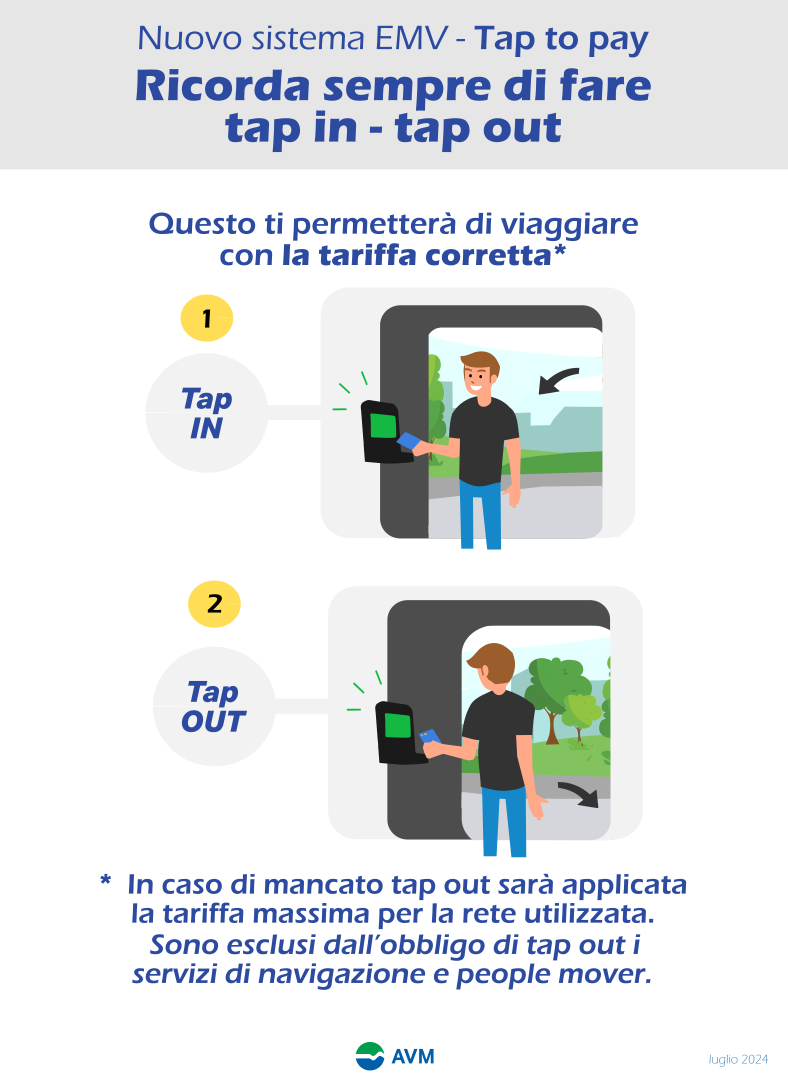 Nuovo sistema EMV - Tap to pay
Ricorda sempre di fare tap in - tap out

Questo ti permetterà di viaggiare con la tariffa corretta*

1

Tap IN

2

Tap OUT

* In caso di mancato tap out sarà applicata la tariffa massima per la rete utilizzata. Sono esclusi dall'obbligo di tap out i servizi di navigazione e people mover.

AVM

luglio 2024