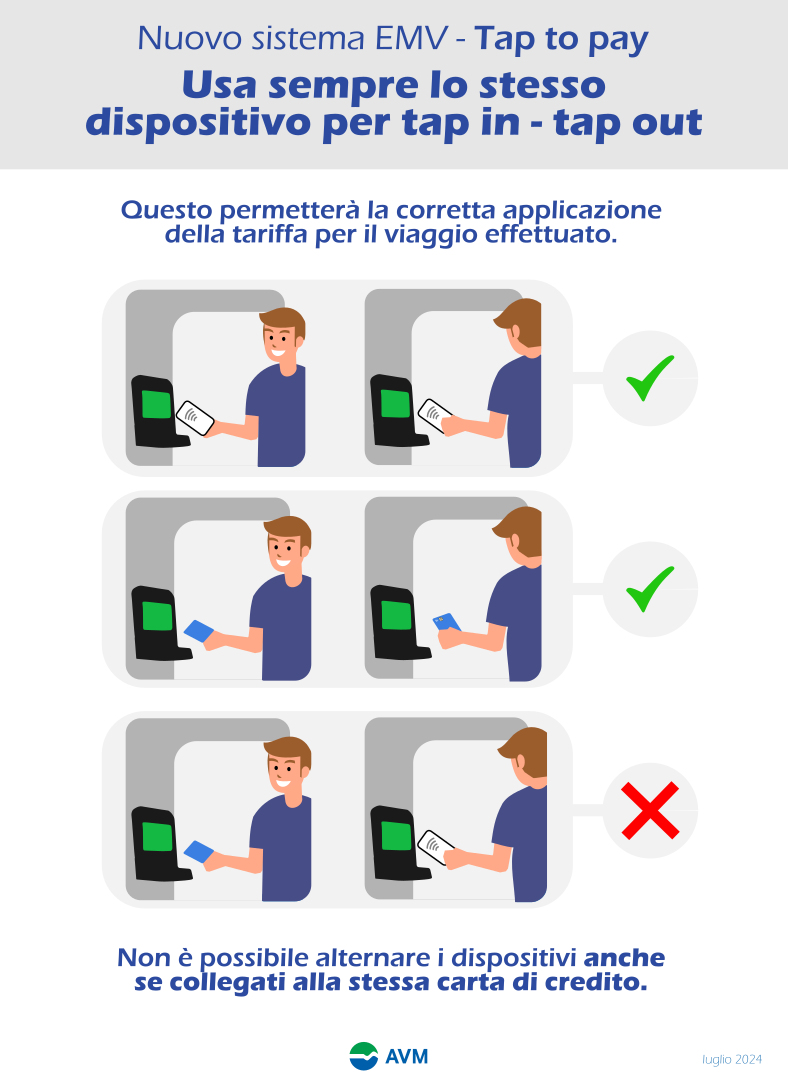 Nuovo sistema EMV - Tap to pay

Usa sempre lo stesso dispositivo per tap in - tap out

Questo permetterà la corretta applicazione della tariffa per il viaggio effettuato.

Non è possibile alternare i dispositivi anche se collegati alla stessa carta di credito.

AVM

luglio 2024